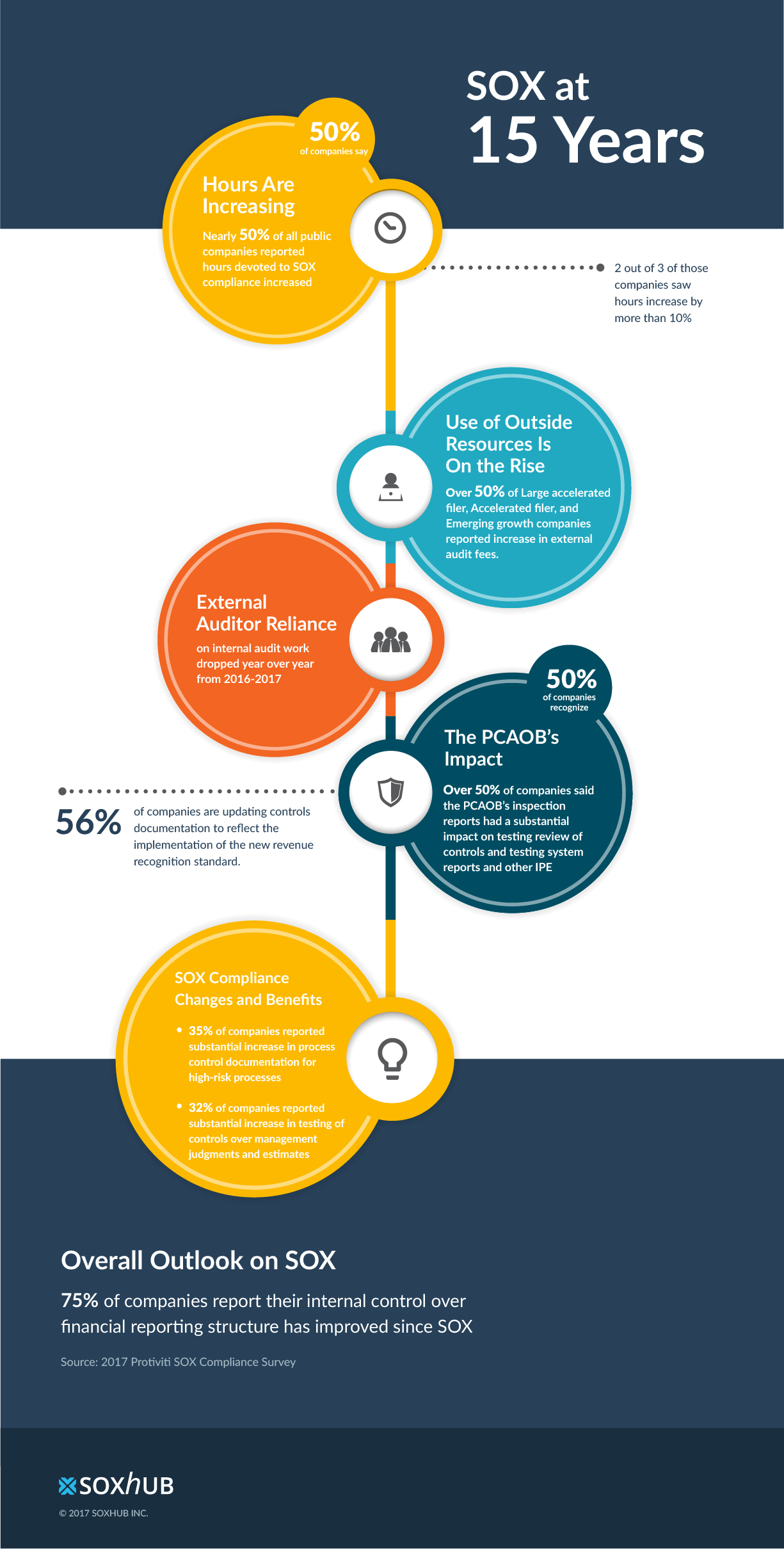 SOX at 15 Years

50%
of companies say

Hours Are Increasing

Nearly 50% of all public companies reported hours devoted to SOX compliance increased

2 out of 3 of those companies saw hours increase by more than 10%

Use of Outside Resources Is On the Rise

Over 50% of Large accelerated filer, Accelerated filer, and Emerging growth companies reported increase in external audit fees.

External Auditor Reliance

on internal audit work dropped year over year from 2016-2017

50%
of companies recognize

The PCAOB's Impact

Over 50% of companies said the PCAOB's inspection reports had a substantial impact on testing review of controls and testing system reports and other IPE

56% of companies are updating controls documentation to reflect the implementation of the new revenue recognition standard.

SOX Compliance Changes and Benefits

• 35% of companies reported substantial increase in process control documentation for high-risk processes

• 32% of companies reported substantial increase in testing of controls over management judgments and estimates

Overall Outlook on SOX

75% of companies report their internal control over financial reporting structure has improved since SOX

Source: 2017 Protiviti SOX Compliance Survey

SOXHUB

© 2017 SOXHUB INC.